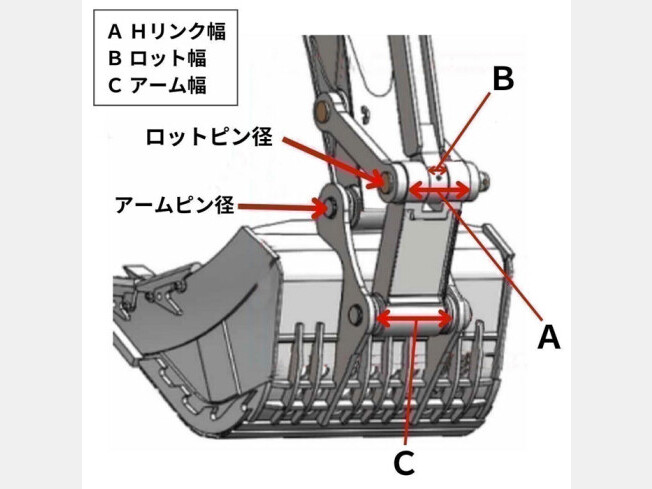 A Hリンク幅
B ロット幅
C アーム幅

B

ロットピン径

アームピン径

A

C