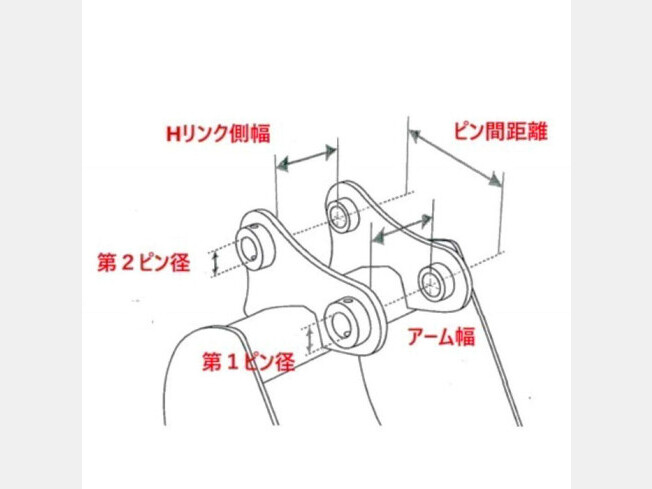 Hリンク側幅
ピン間距離
第２ピン径
アーム幅
第１ピン径