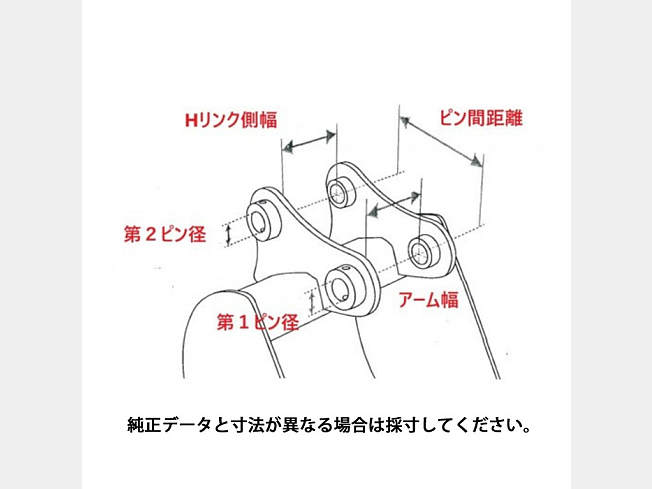 Hリンク側幅

ピン間距離

第２ピン径

アーム幅

第１ピン径

純正データと寸法が異なる場合は採寸してください。