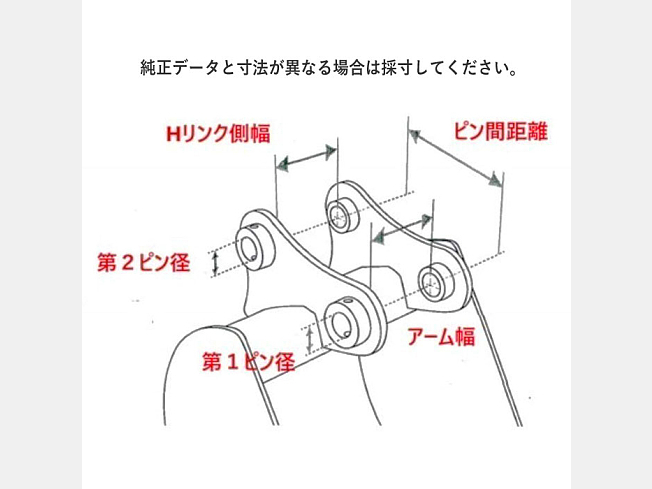 純正データと寸法が異なる場合は採寸してください。

Hリンク側幅

ピン間距離

第２ピン径

アーム幅

第１ピン径